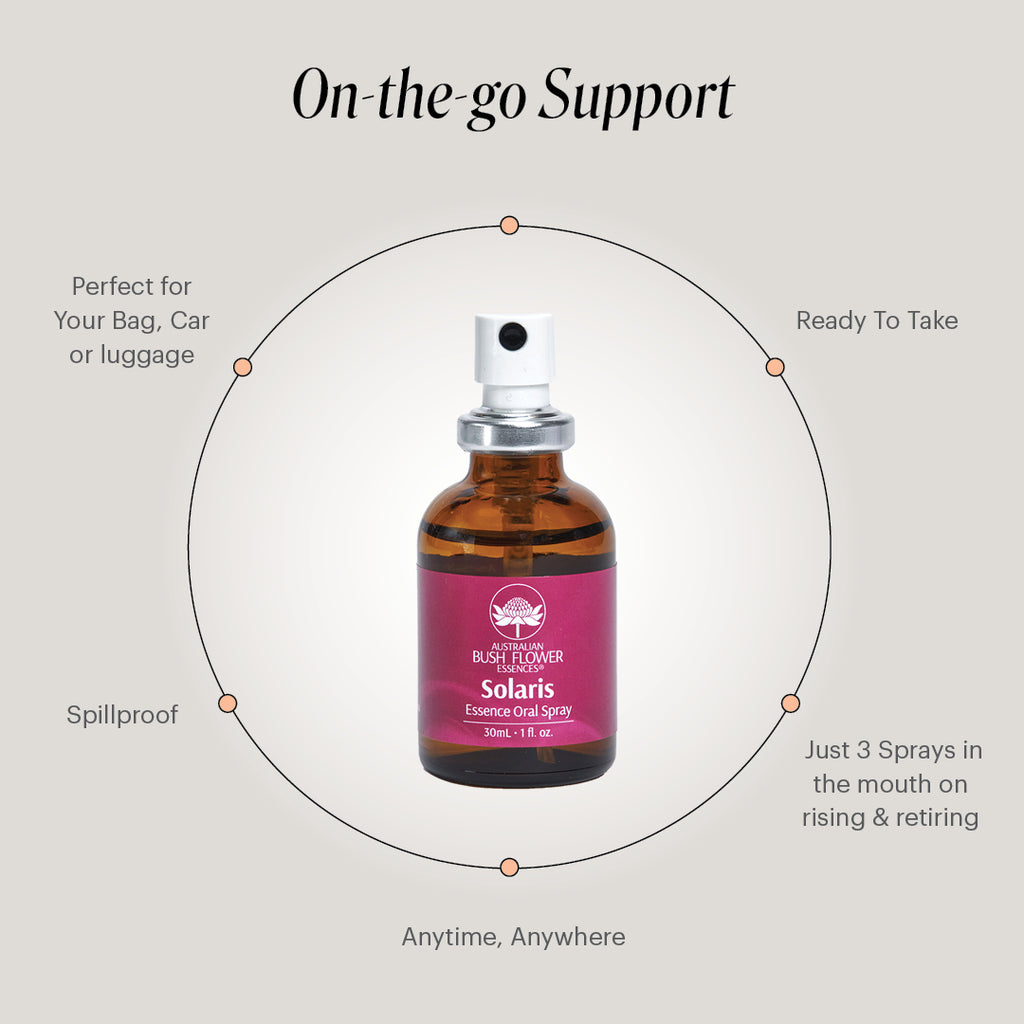 On-the-go Support

Perfect for Your Bag, Car or luggage

Ready To Take

AUSTRALIAN BUSH FLOWER ESSENCES®
Solaris
Essence Oral Spray
30mL · 1 fl. oz.

Spillproof

Just 3 Sprays in the mouth on rising & retiring

Anytime, Anywhere