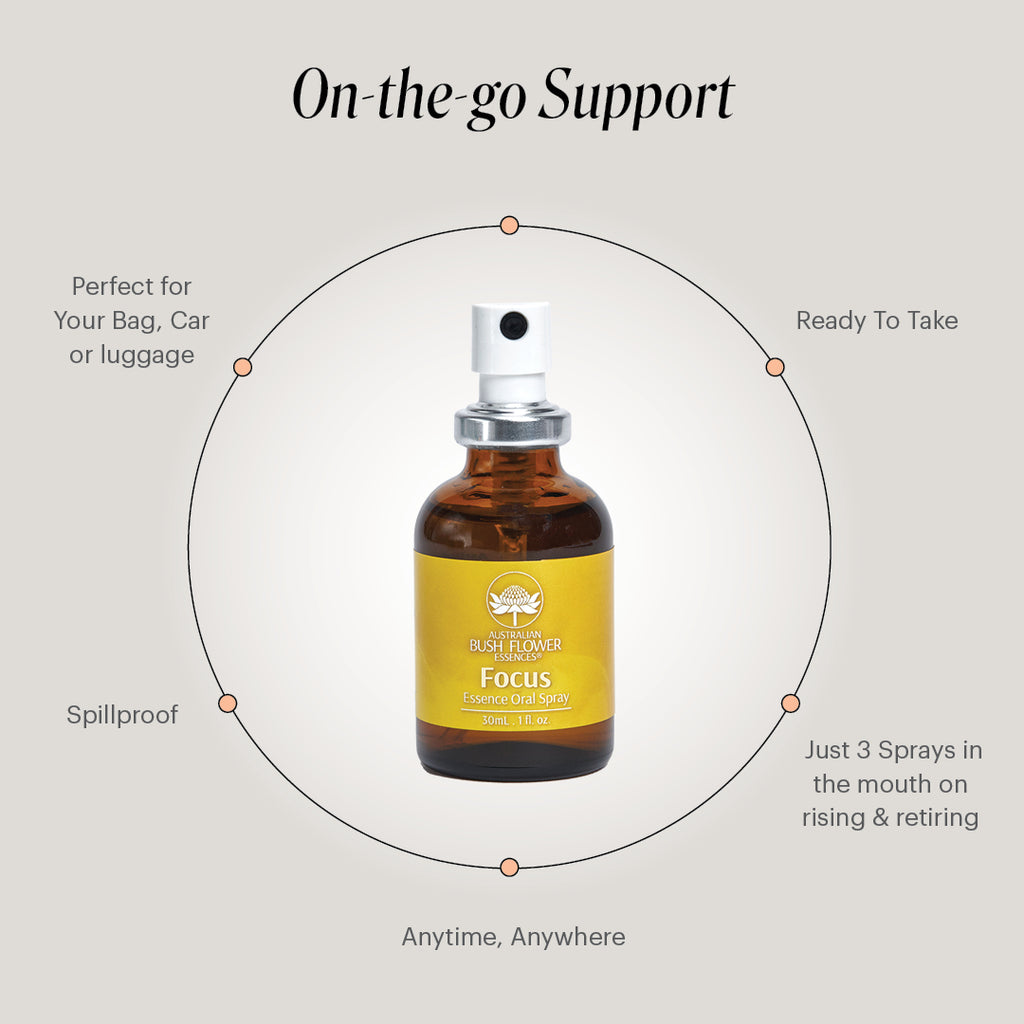 On-the-go Support

Perfect for Your Bag, Car or luggage

Ready To Take

AUSTRALIAN BUSH FLOWER ESSENCES®
Focus
Essence Oral Spray
30mL . 1 fl. oz.

Spillproof

Just 3 Sprays in the mouth on rising & retiring

Anytime, Anywhere