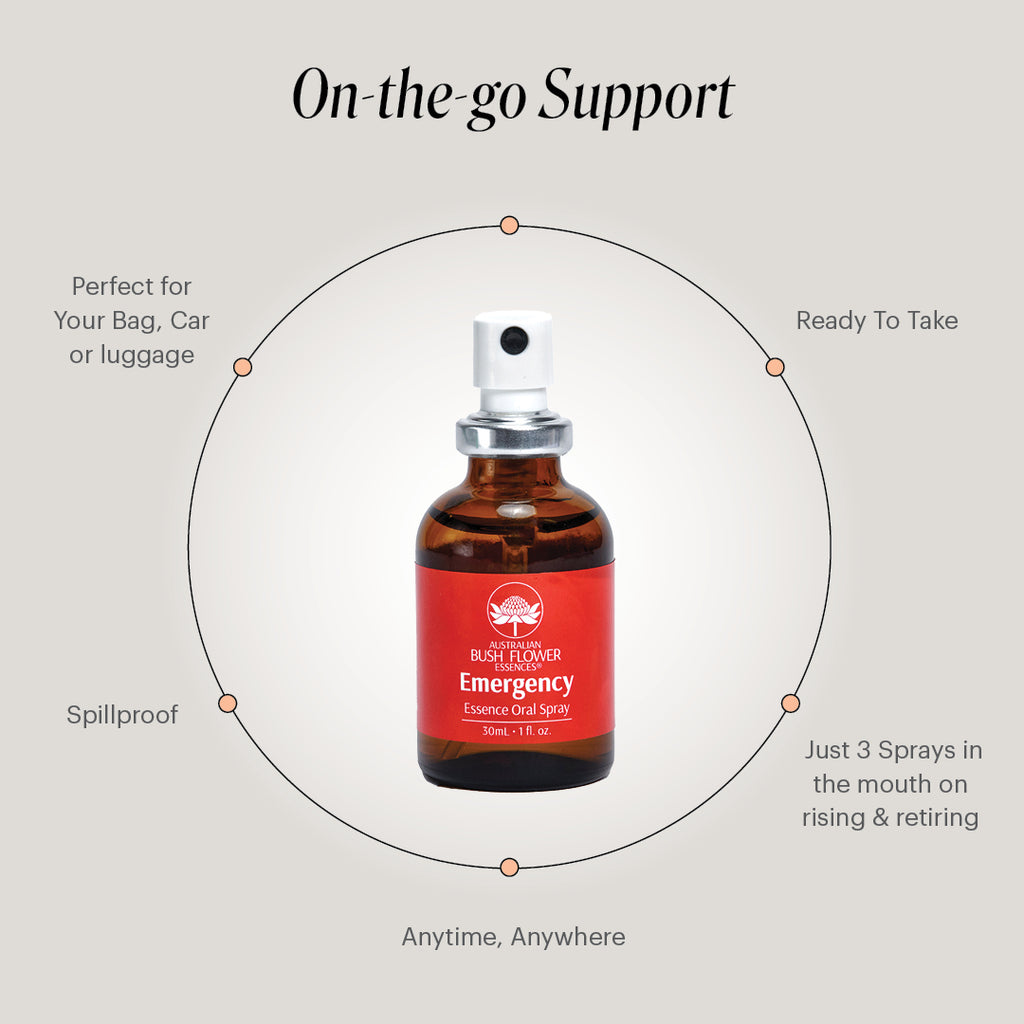 On-the-go Support

Perfect for Your Bag, Car or luggage

Ready To Take

AUSTRALIAN BUSH FLOWER ESSENCES®

Emergency

Essence Oral Spray

30mL · 1 fl. oz.

Spillproof

Just 3 Sprays in the mouth on rising & retiring

Anytime, Anywhere