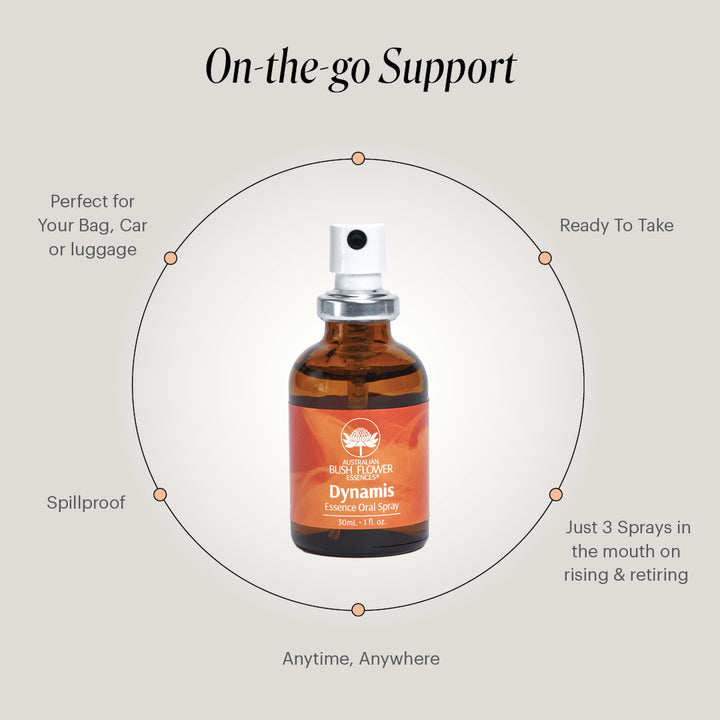 On-the-go Support

Perfect for Your Bag, Car or luggage

Ready To Take

AUSTRALIAN BUSH FLOWER ESSENCES®

Dynamis

Essence Oral Spray

30mL · 1 fl. oz.

Spillproof

Just 3 Sprays in the mouth on rising & retiring

Anytime, Anywhere