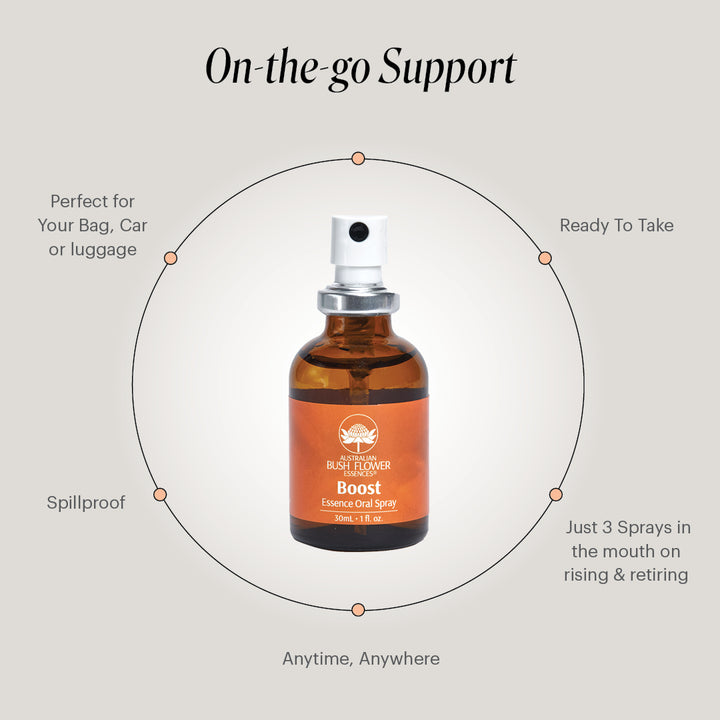 On-the-go Support

Perfect for Your Bag, Car or luggage

Ready To Take

AUSTRALIAN BUSH FLOWER ESSENCES®
Boost
Essence Oral Spray
30mL • 1 fl. oz.

Spillproof

Just 3 Sprays in the mouth on rising & retiring

Anytime, Anywhere